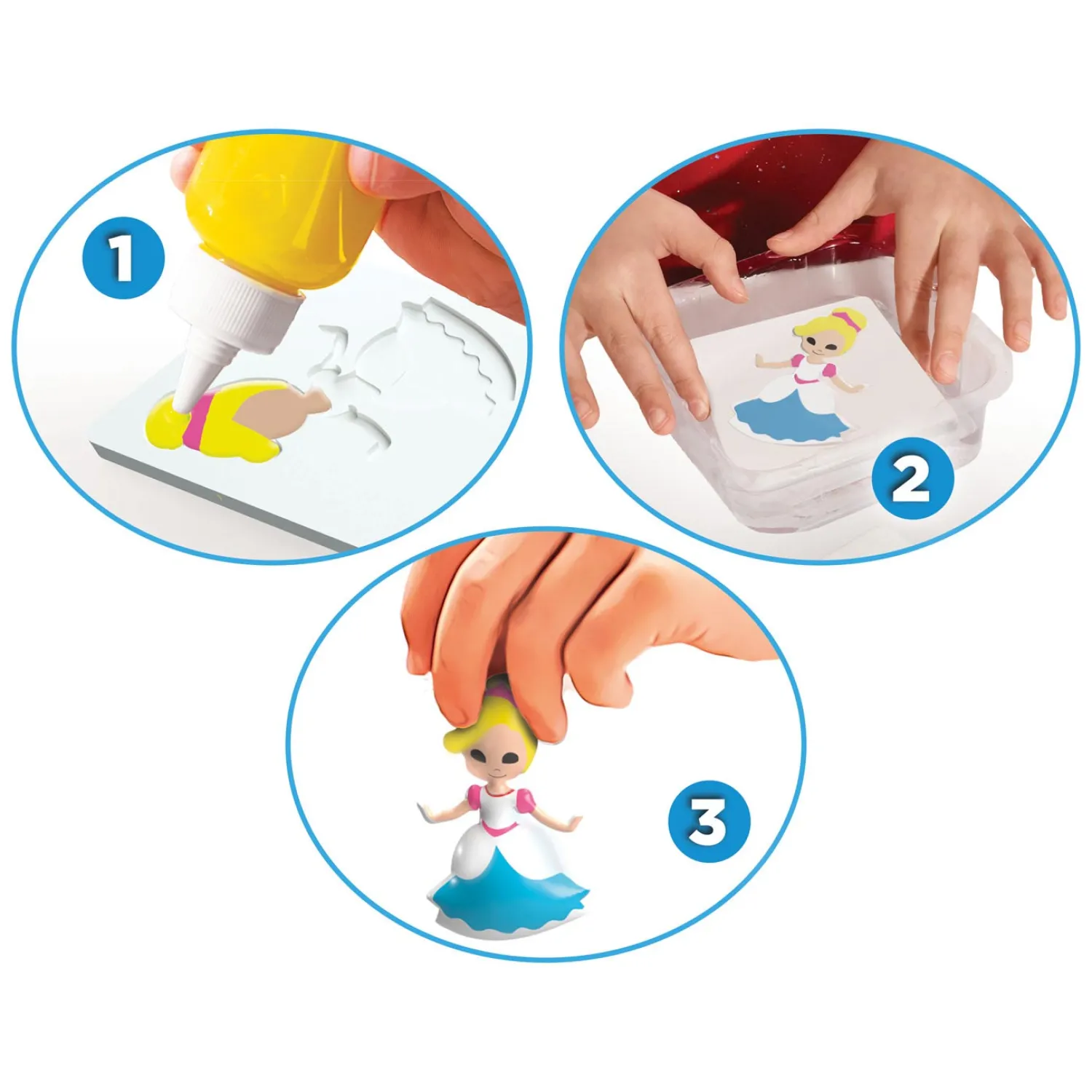 1

2

3