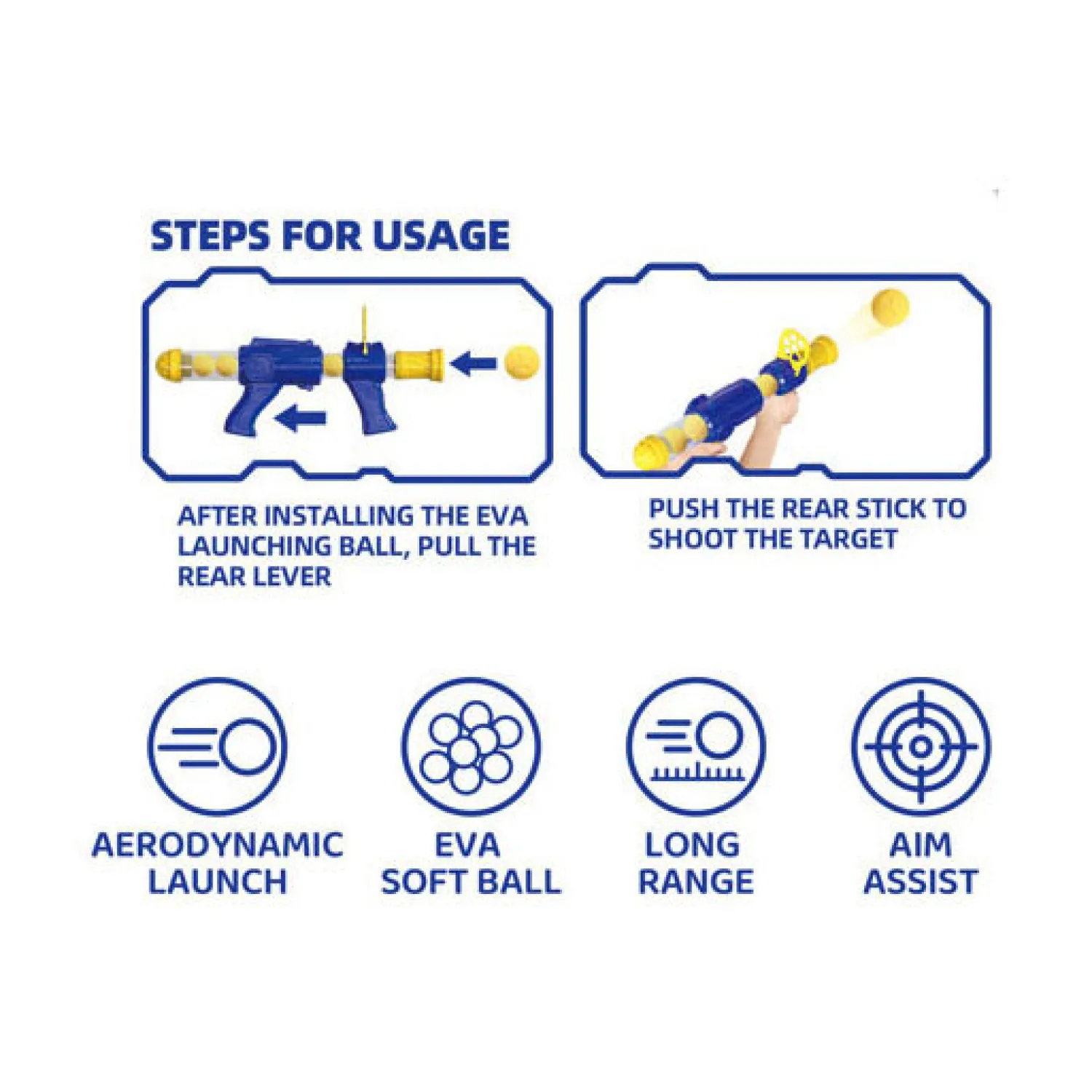 STEPS FOR USAGE

AFTER INSTALLING THE EVA LAUNCHING BALL, PULL THE REAR LEVER

PUSH THE REAR STICK TO SHOOT THE TARGET

AERODYNAMIC LAUNCH

EVA SOFT BALL

LONG RANGE

AIM ASSIST