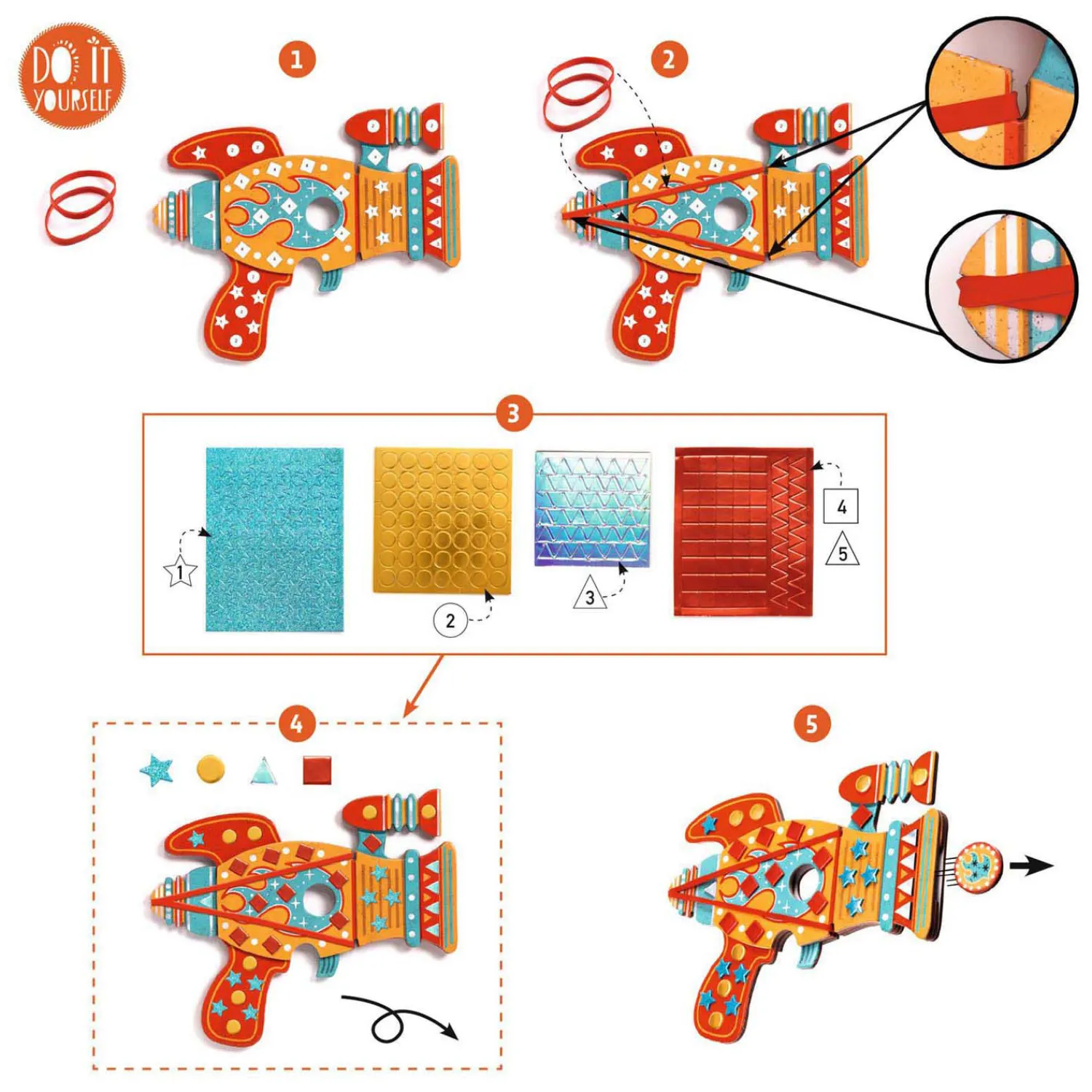 DO IT YOURSELF

1

2

3

1

2

3

4

5

4

5