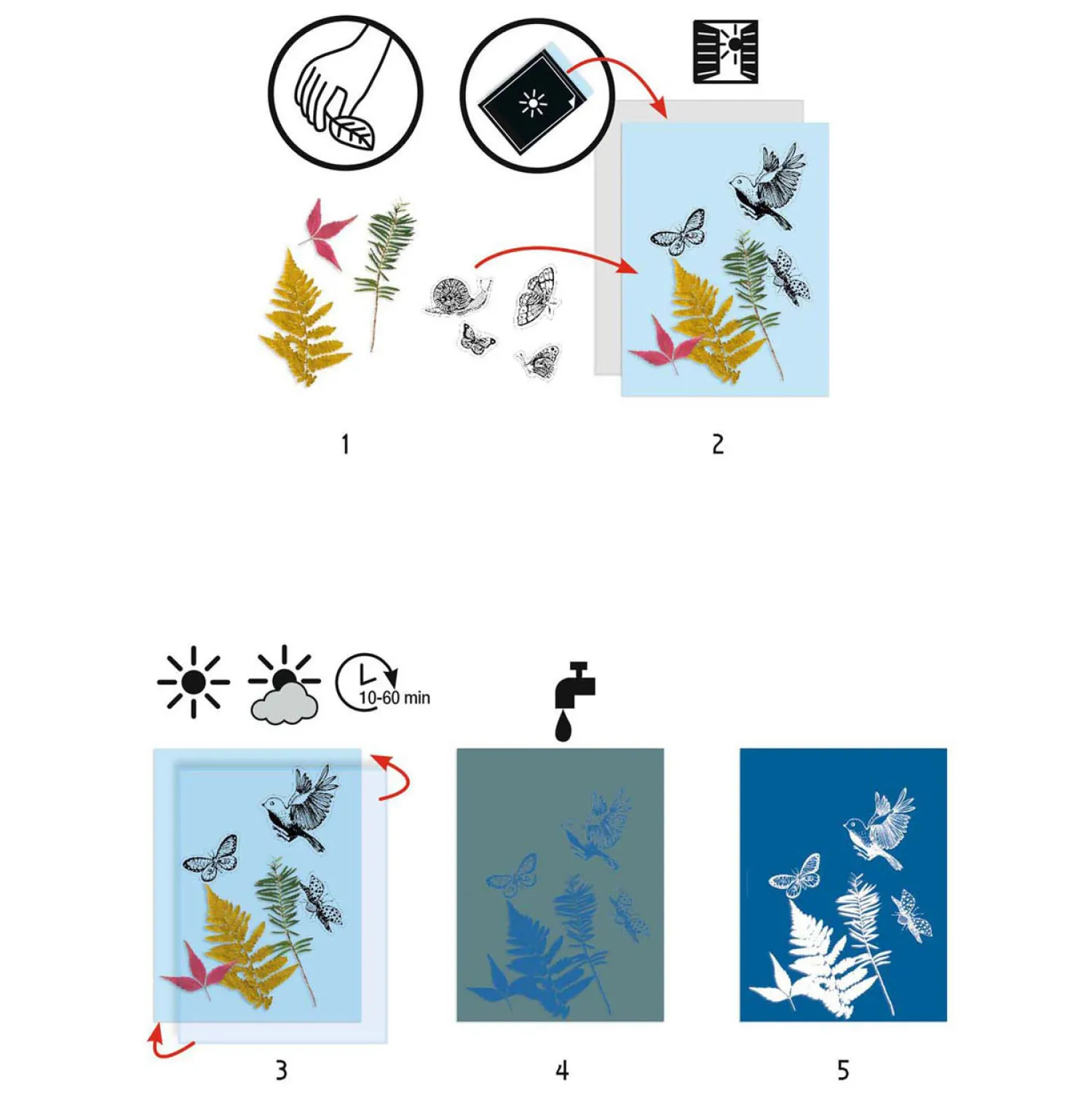 1

2

10-60 min

3

4

5