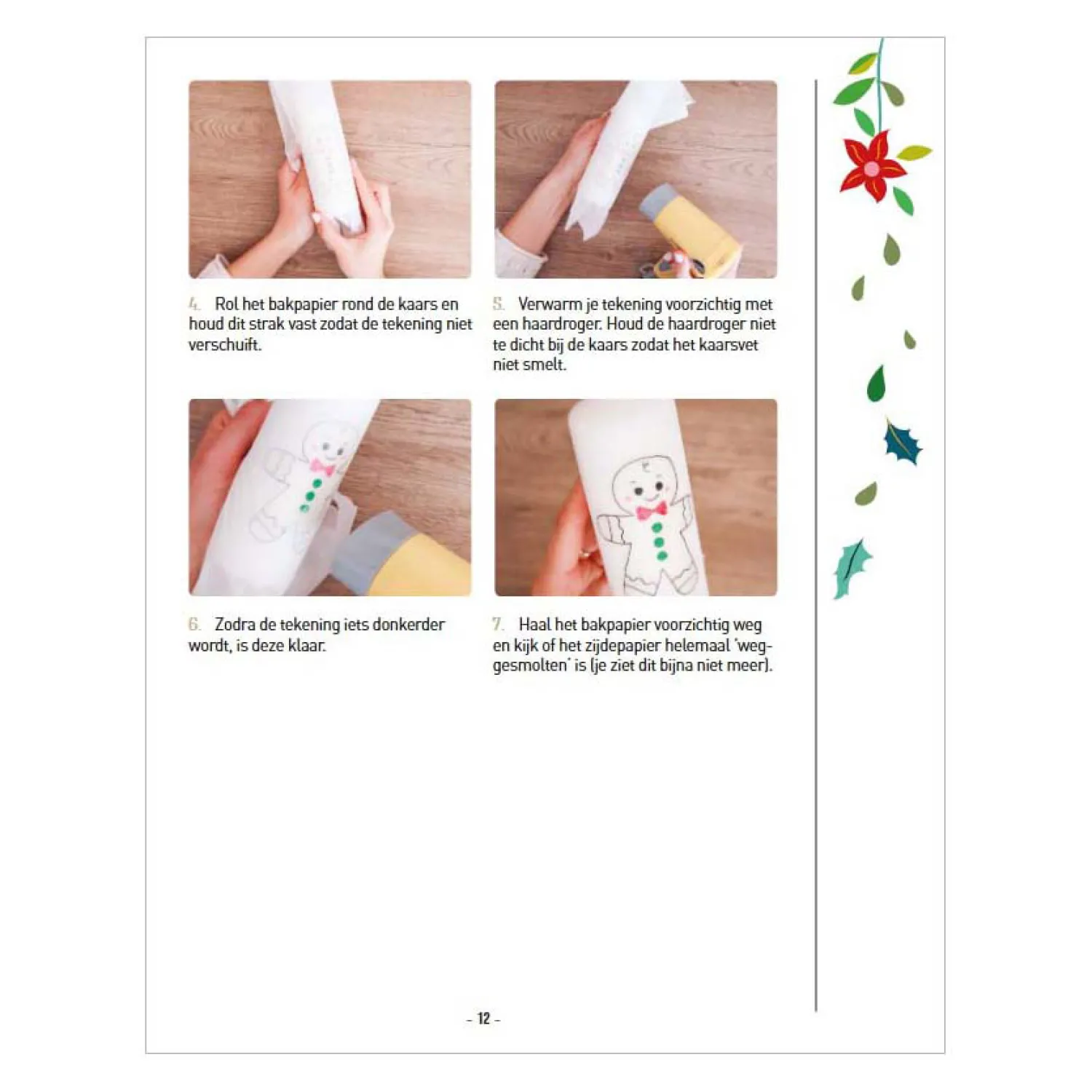 4. Rol het bakpapier rond de kaars en houd dit strak vast zodat de tekening niet verschuift.

5. Verwarm je tekening voorzichtig met een haardroger. Houd de haardroger niet te dicht bij de kaars zodat het kaarsvet niet smelt.

6. Zodra de tekening iets donkerder wordt, is deze klaar.

7. Haal het bakpapier voorzichtig weg en kijk of het zijdepapier helemaal 'weggesmolten' is (je ziet dit bijna niet meer).

- 12 -