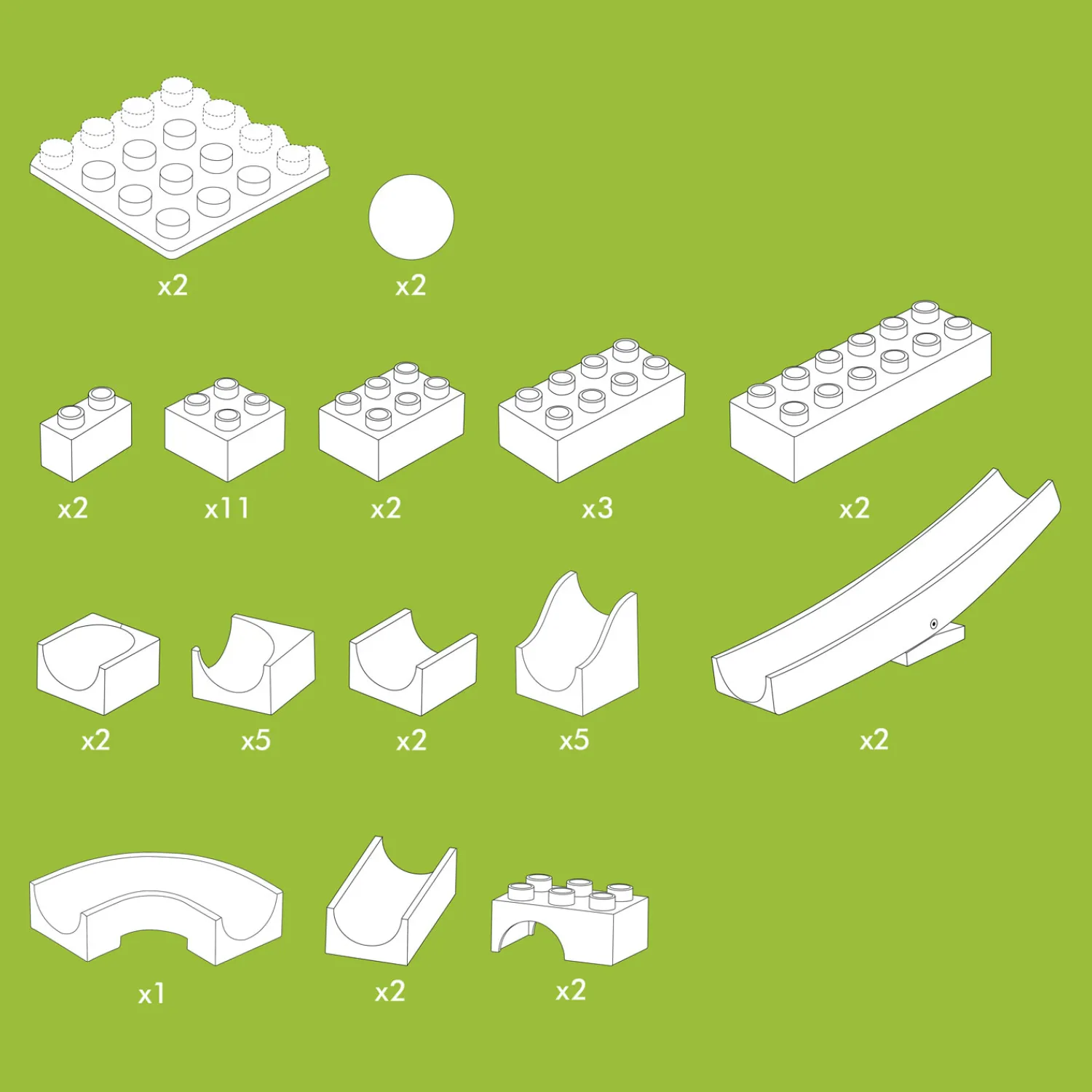 x2
x2

x2
x11
x2
x3
x2

x2
x5
x2
x5
x2

x1
x2
x2