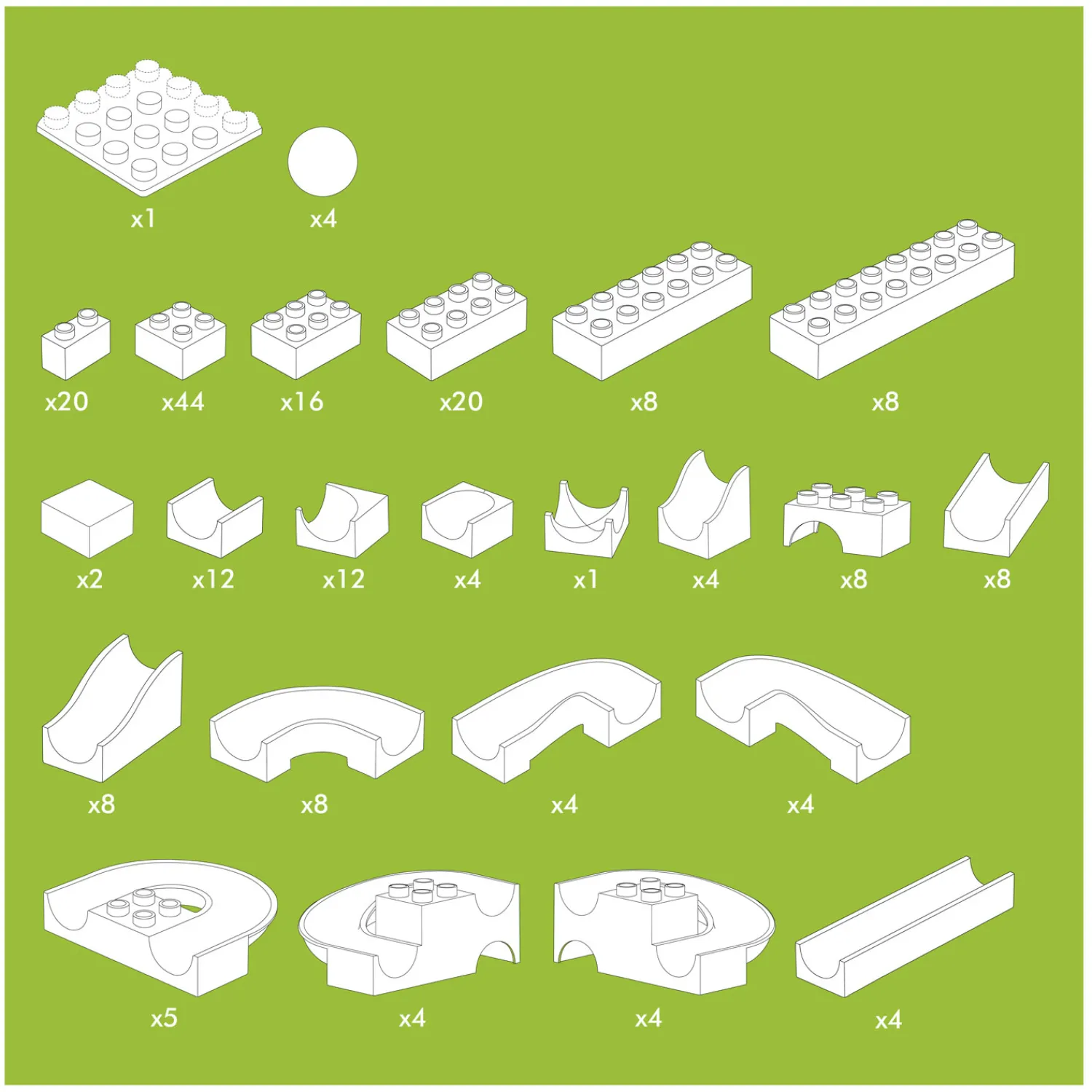 x1 x4

x20 x44 x16 x20 x8 x8

x2 x12 x12 x4 x1 x4 x8 x8

x8 x8 x4 x4

x5 x4 x4 x4