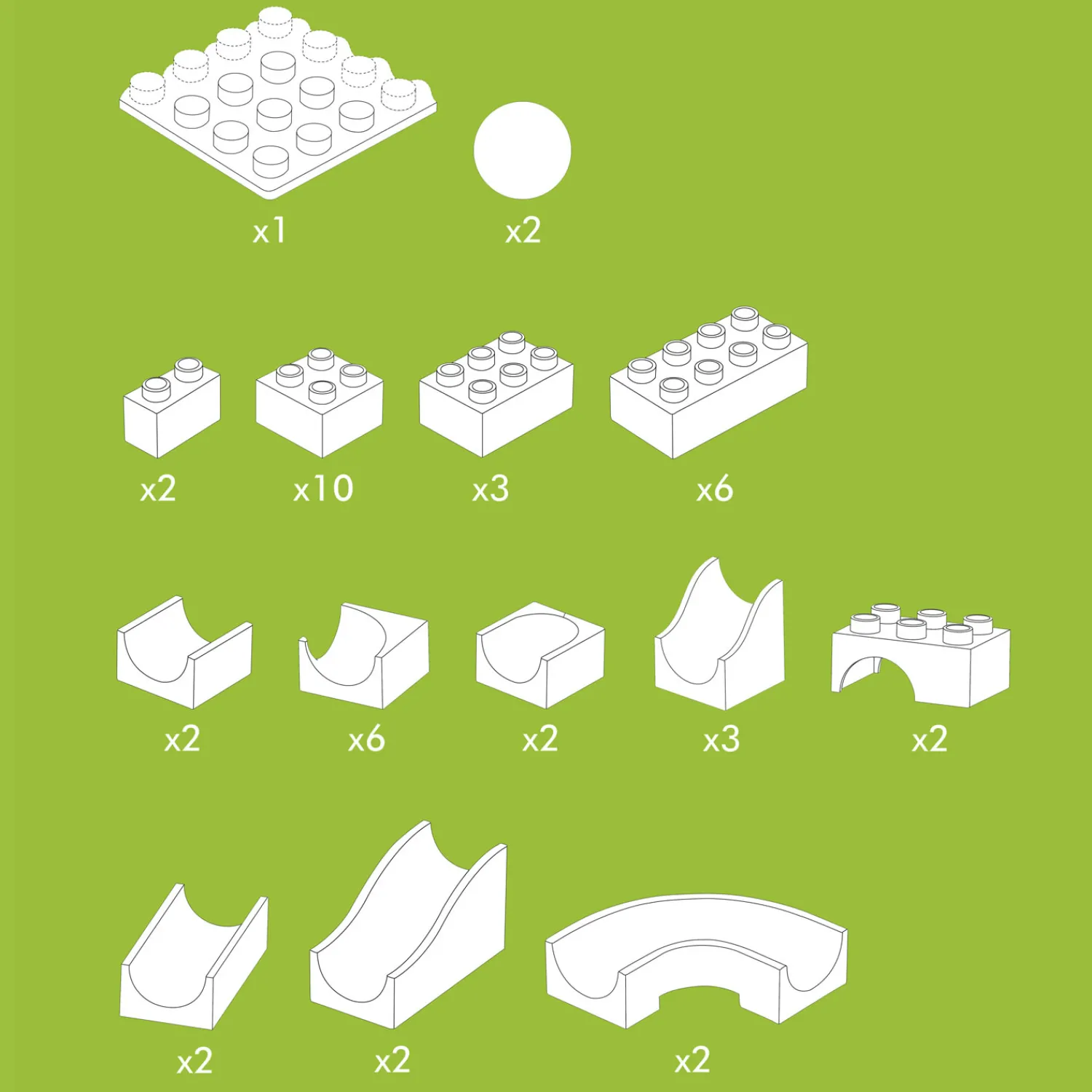 x1 x2

x2 x10 x3 x6

x2 x6 x2 x3 x2

x2 x2 x2