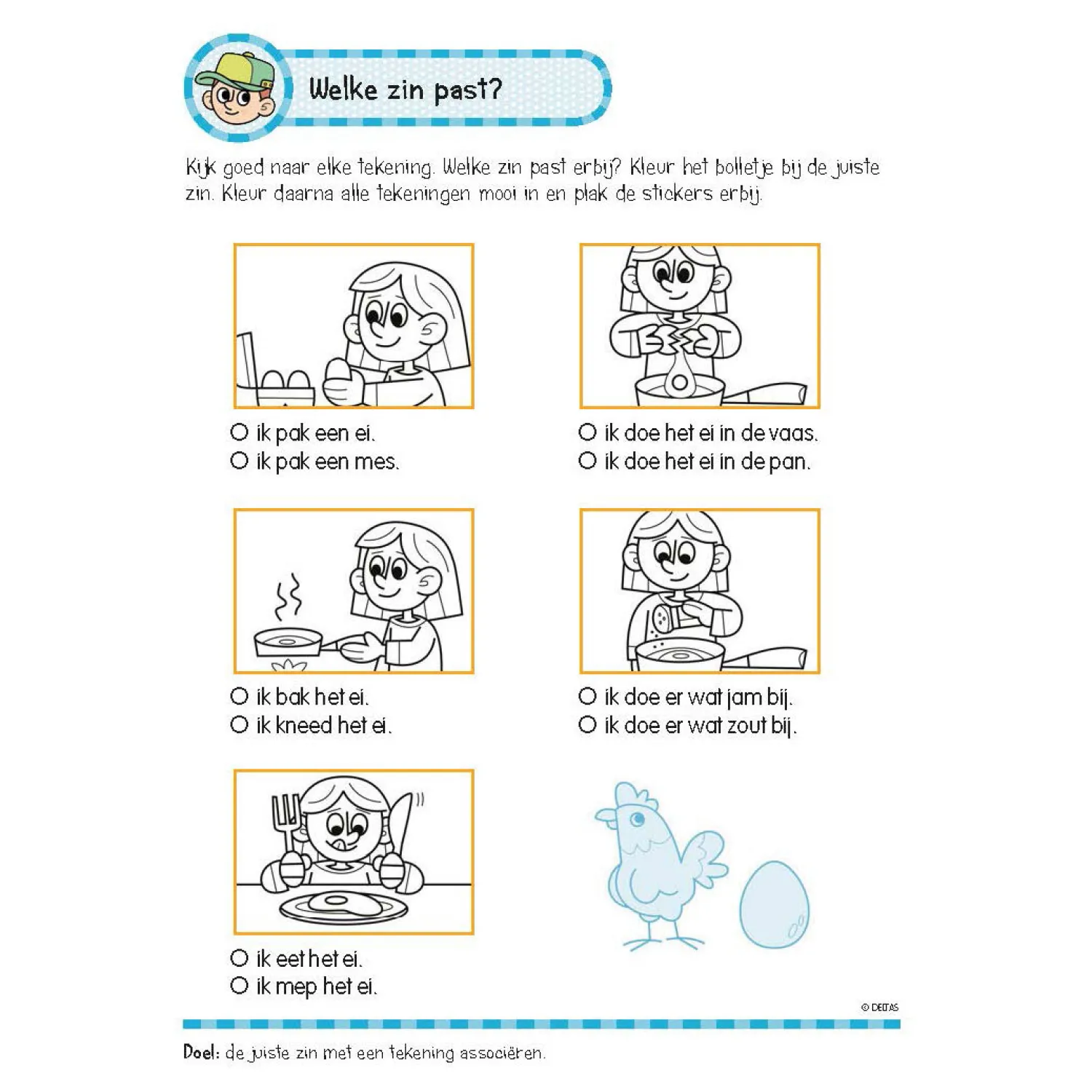 Welke zin past?

Kijk goed naar elke tekening. Welke zin past erbij? Kleur het bolletje bij de juiste zin. Kleur daarna alle tekeningen mooi in en plak de stickers erbij.

○ ik pak een ei.
○ ik pak een mes.

○ ik doe het ei in de vaas.
○ ik doe het ei in de pan.

○ ik bak het ei.
○ ik kneed het ei.

○ ik doe er wat jam bij.
○ ik doe er wat zout bij.

○ ik eet het ei.
○ ik mep het ei.

© DELTAS

Doel: de juiste zin met een tekening associëren.