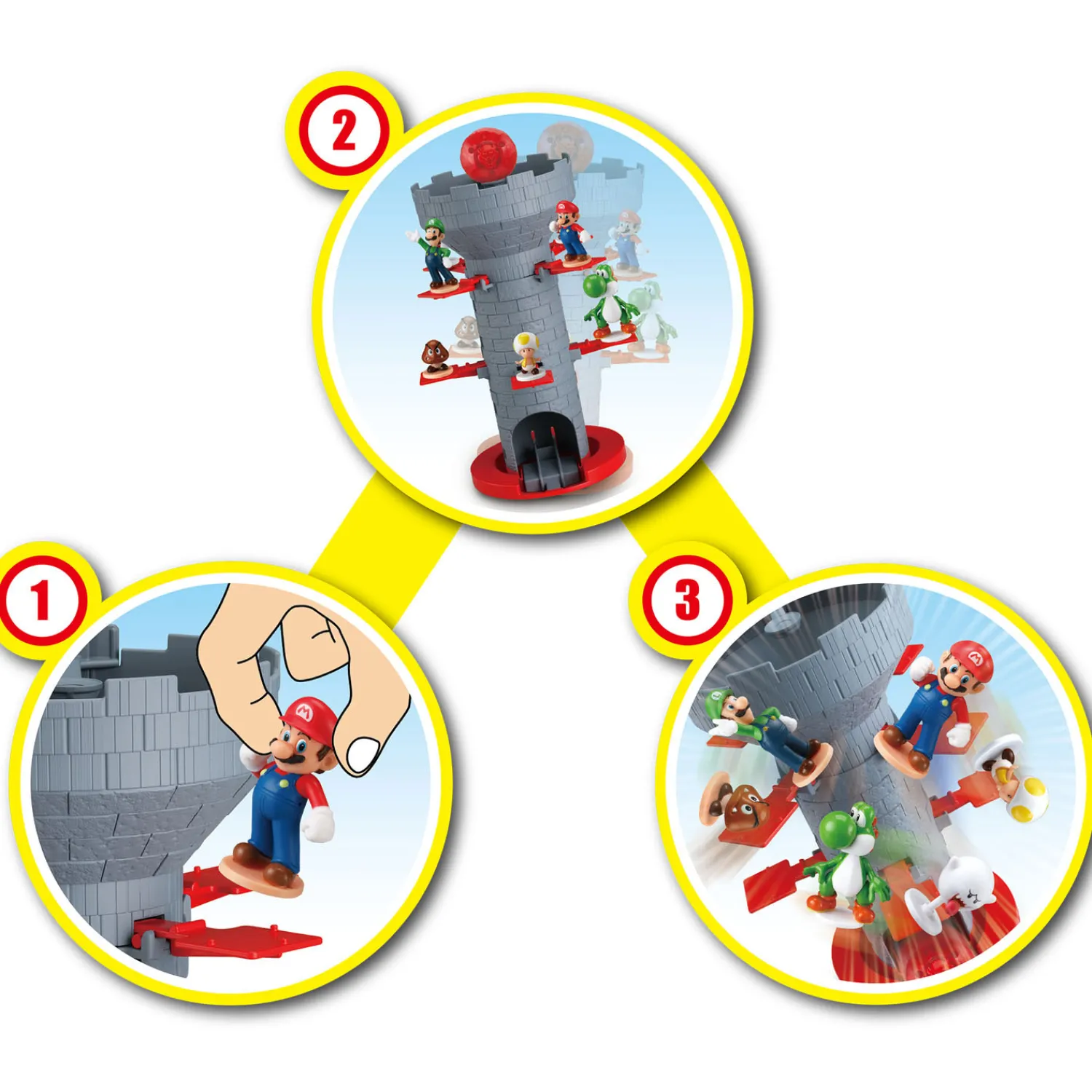 2

1

3